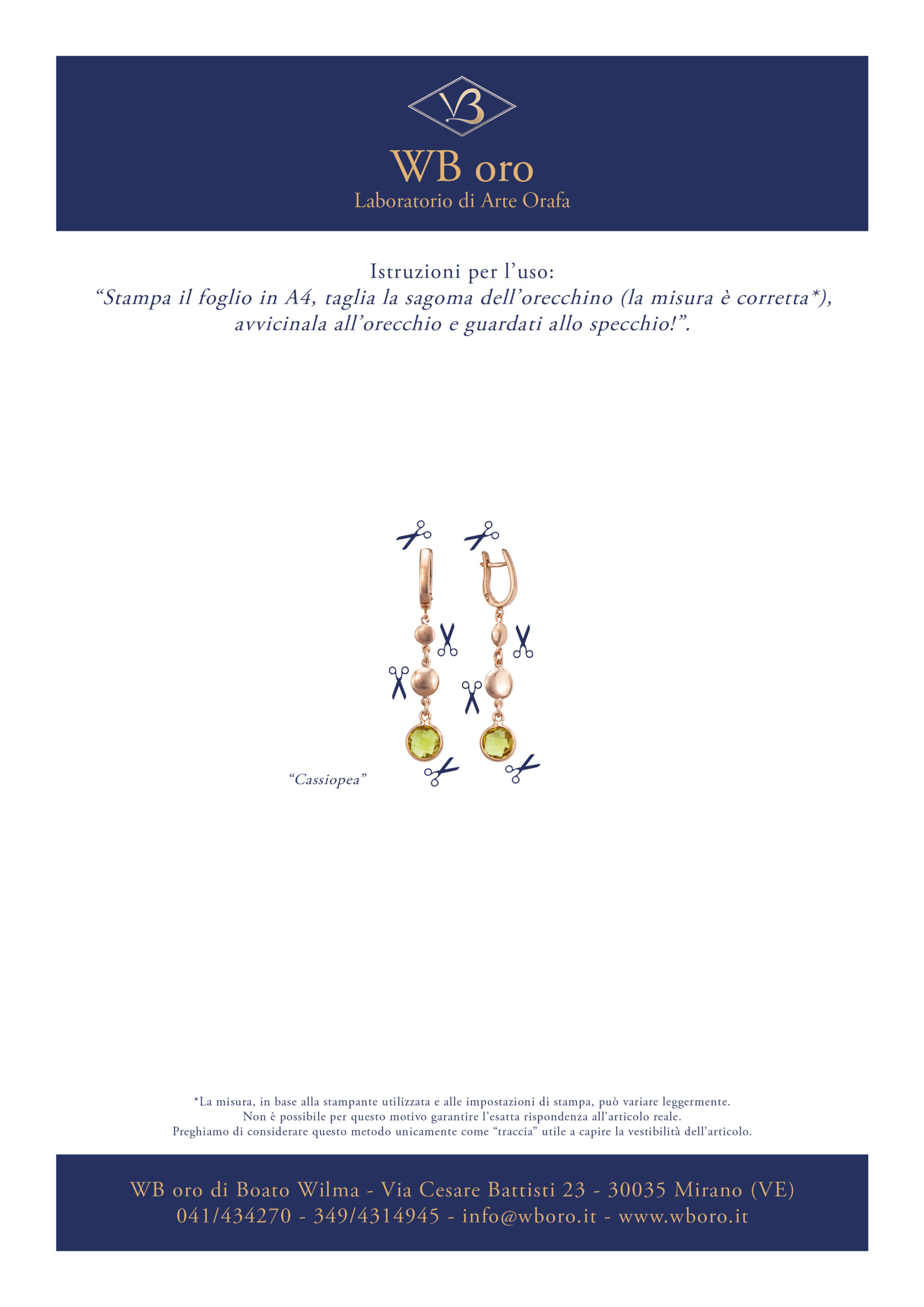 WB

WB oro
Laboratorio di Arte Orafa

Istruzioni per l'uso:
"Stampa il foglio in A4, taglia la sagoma dell'orecchino (la misura è corretta*), avvicinala all'orecchio e guardati allo specchio!".

"Cassiopea"

*La misura, in base alla stampante utilizzata e alle impostazioni di stampa, può variare leggermente.
Non è possibile per questo motivo garantire l'esatta rispondenza all'articolo reale.
Preghiamo di considerare questo metodo unicamente come "traccia" utile a capire la vestibilità dell'articolo.

WB oro di Boato Wilma - Via Cesare Battisti 23 - 30035 Mirano (VE)
041/434270 - 349/4314945 - info@wboro.it - www.wboro.it